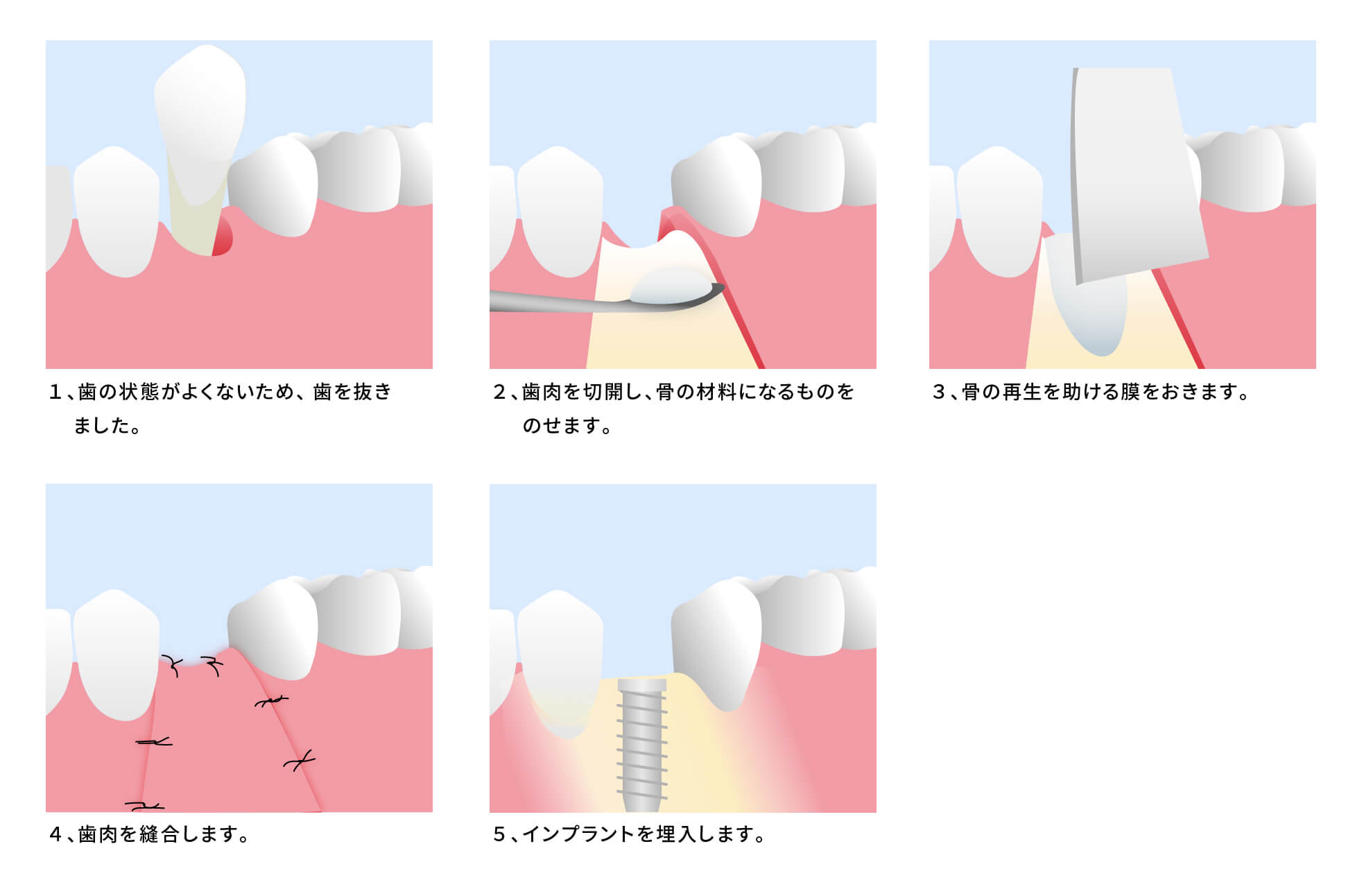 1、歯の状態がよくないため、歯を抜きました。

2、歯肉を切開し、骨の材料になるものをのせます。

3、骨の再生を助ける膜をおきます。

4、歯肉を縫合します。

5、インプラントを埋入します。